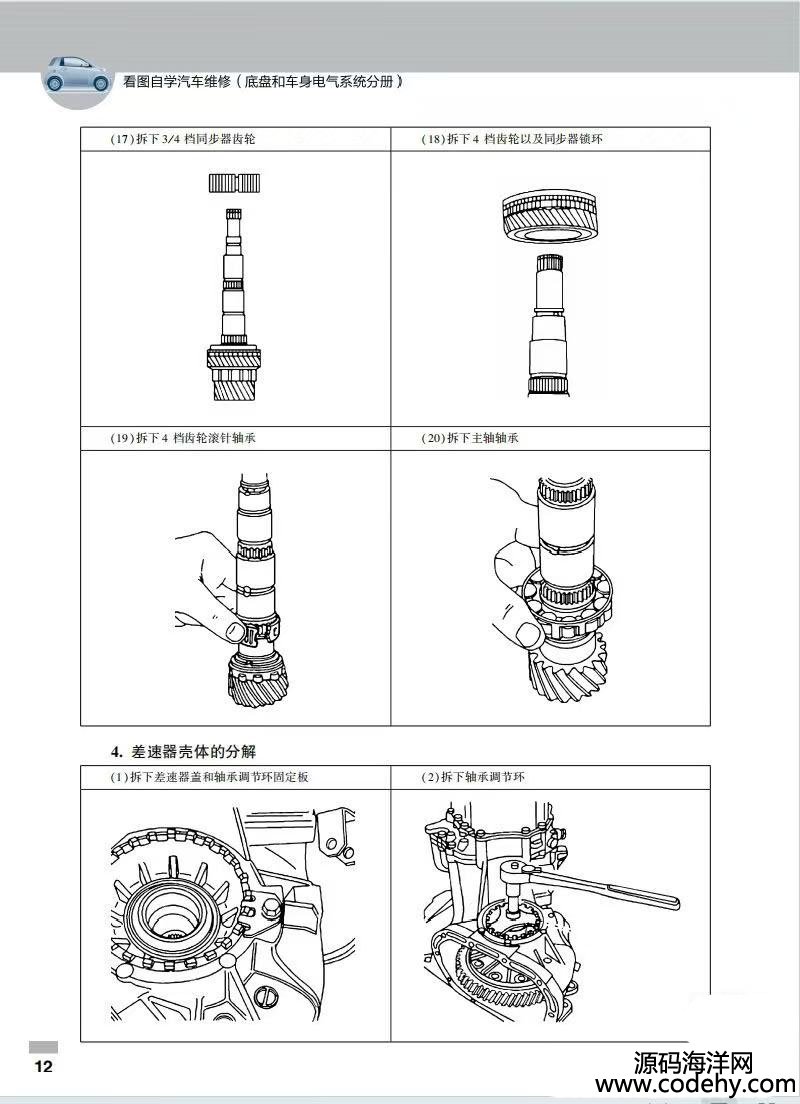 看图自学汽车维修（底盘和车身电气系统分册）

| (17) 拆下 3/4 档同步器齿轮 | (18) 拆下 4 档齿轮以及同步器锁环 |
|---|---|
| (19) 拆下 4 档齿轮滚针轴承 | (20) 拆下主轴轴承 |

4. 差速器壳体的分解

| (1) 拆下差速器盖和轴承调节环固定板 | (2) 拆下轴承调节环 |
|---|---|

12

源码海洋网
www.codehy.com